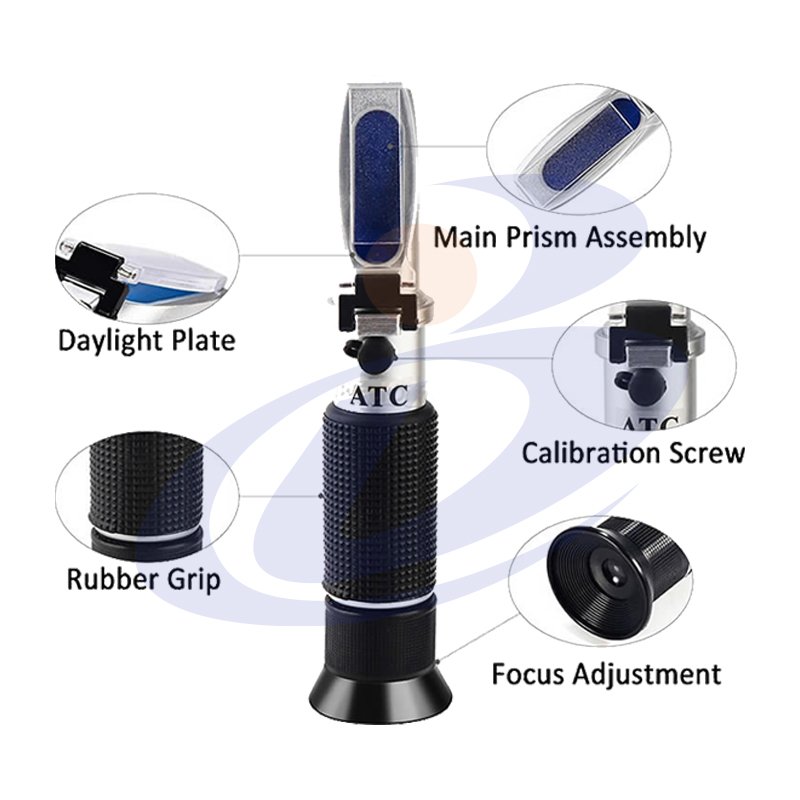 Main Prism Assembly

Daylight Plate

ATC

ATC

Calibration Screw

Rubber Grip

Focus Adjustment